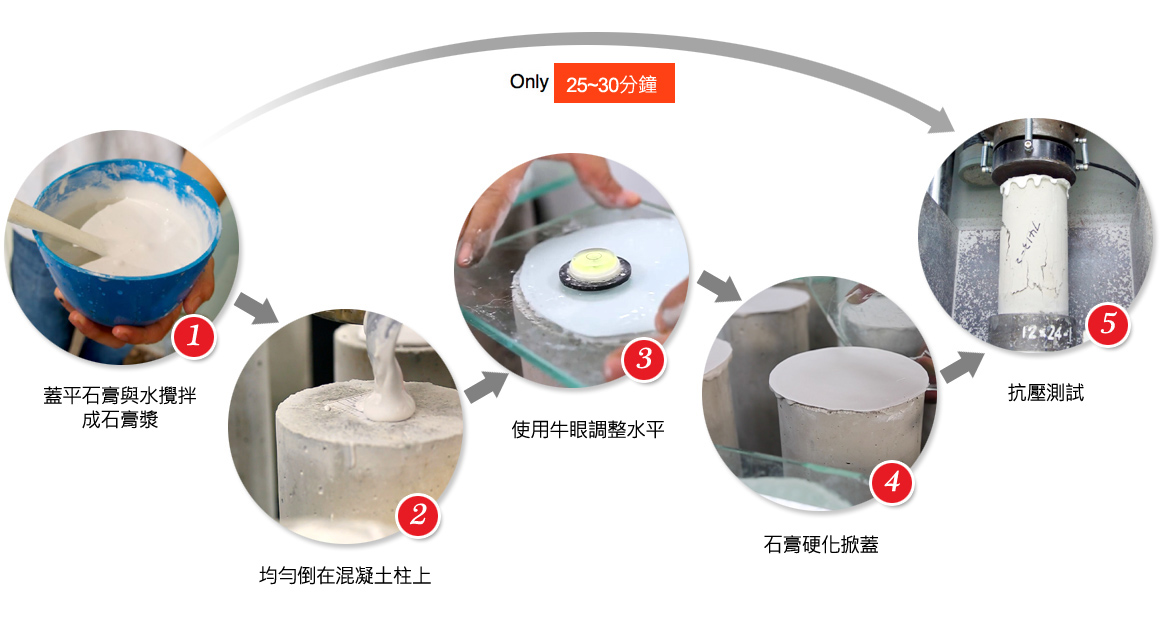 Only 25~30分鐘

1
蓋平石膏與水攪拌成石膏漿

2
均勻倒在混凝土柱上

3
使用牛眼調整水平

4
石膏硬化掀蓋

12×24-1
5
抗壓測試